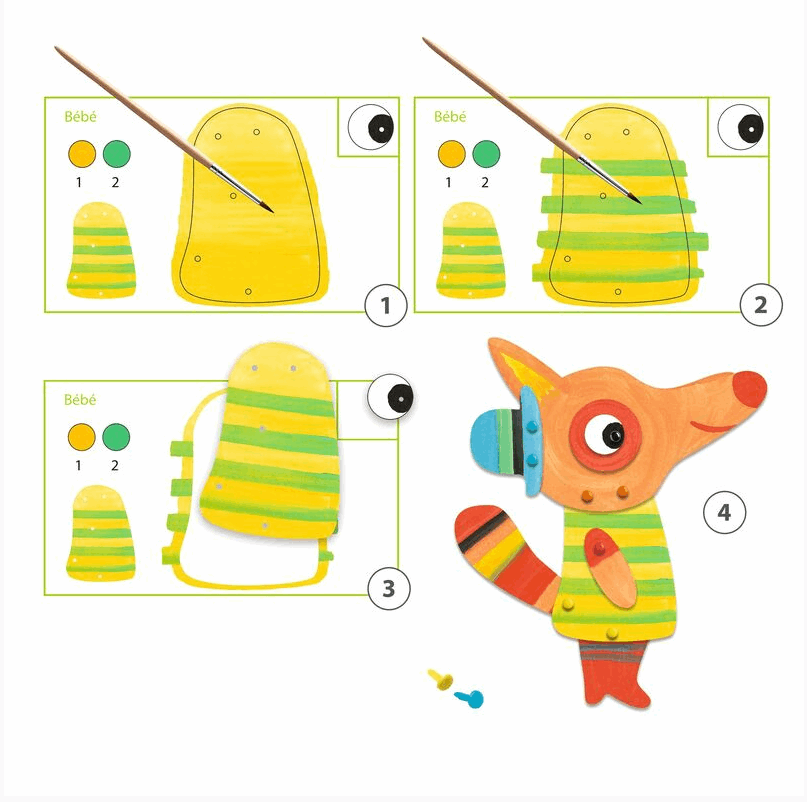 Bébé

1 2

1

Bébé

1 2

2

Bébé

1 2

3

4