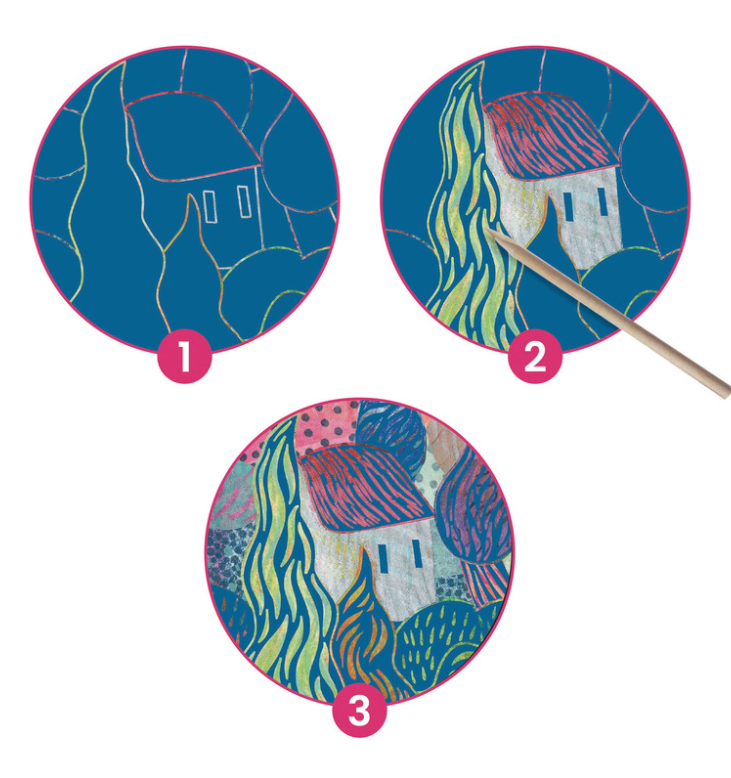 1

2

3