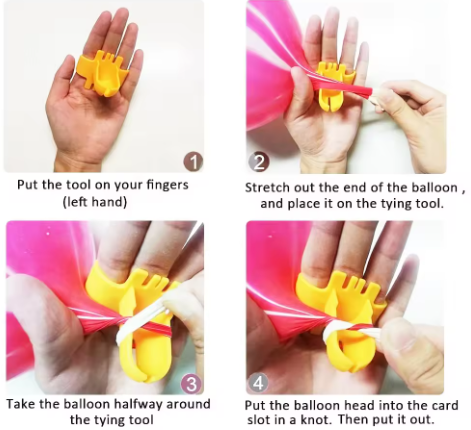 1

Put the tool on your fingers (left hand)

2

Stretch out the end of the balloon , and place it on the tying tool.

3

Take the balloon halfway around the tying tool

4

Put the balloon head into the card slot in a knot. Then put it out.